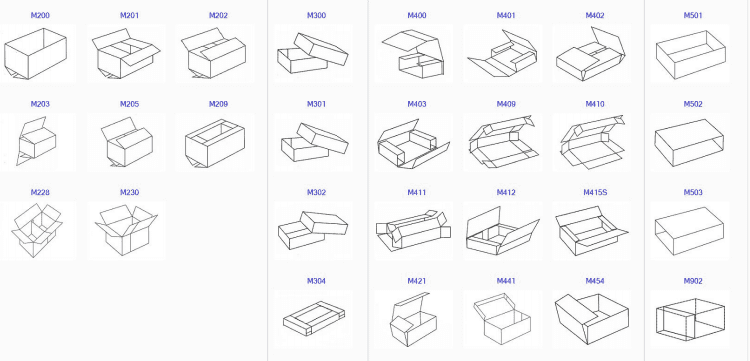 M200
M201
M202
M203
M205
M209
M228
M230

M300
M301
M302
M304

M400
M401
M402
M403
M409
M410
M411
M412
M415S
M421
M441
M454

M501
M502
M503
M902